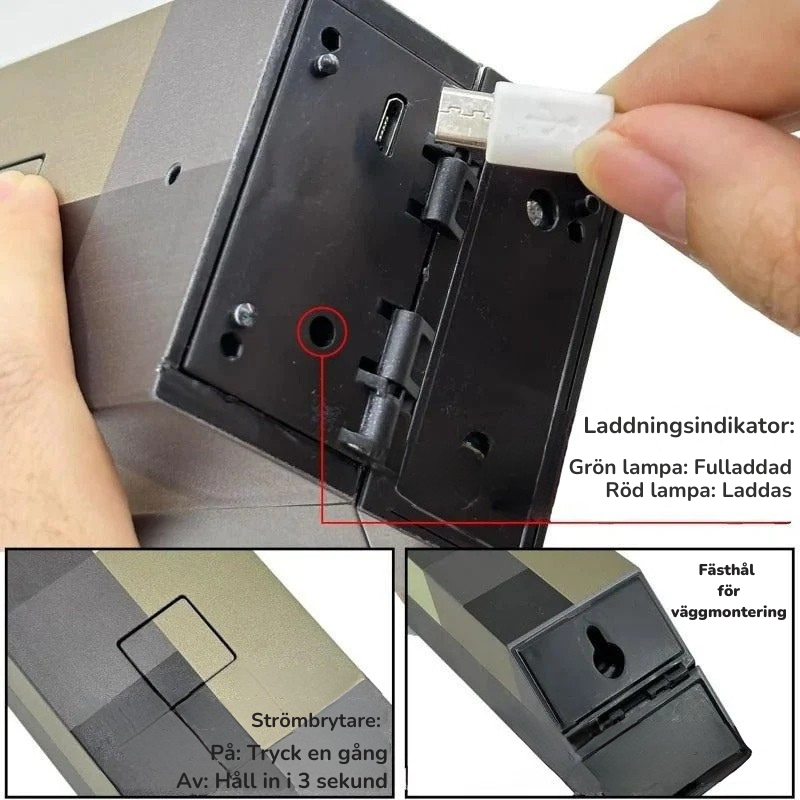 Laddningsindikator:

Grön lampa: Fulladdad
Röd lampa: Laddas

Strömbrytare:
På: Tryck en gång
Av: Håll in i 3 sekund

Fästhål
för
väggmontering